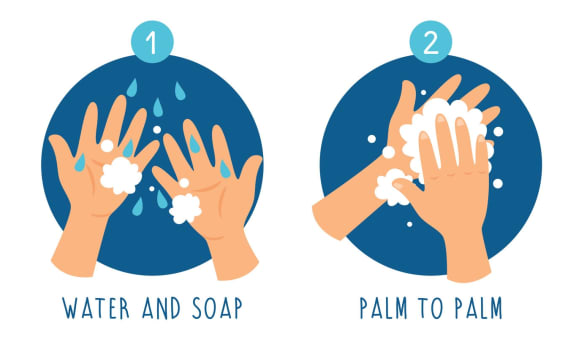 1

WATER AND SOAP

2

PALM TO PALM