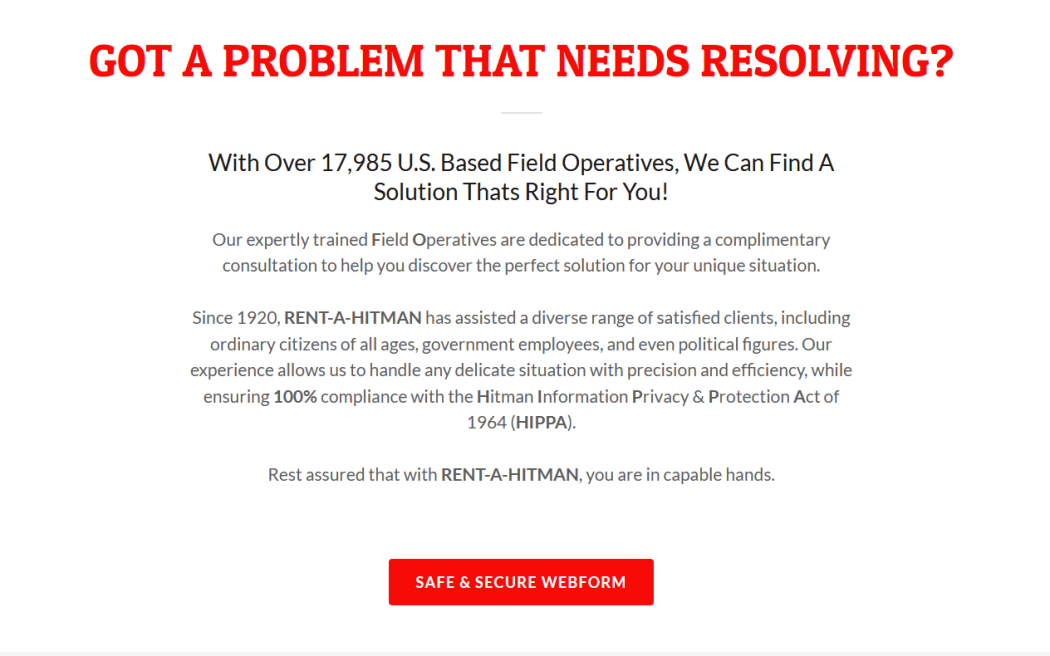 GOT A PROBLEM THAT NEEDS RESOLVING?

With Over 17,985 U.S. Based Field Operatives, We Can Find A Solution Thats Right For You!

Our expertly trained Field Operatives are dedicated to providing a complimentary consultation to help you discover the perfect solution for your unique situation.

Since 1920, RENT-A-HITMAN has assisted a diverse range of satisfied clients, including ordinary citizens of all ages, government employees, and even political figures. Our experience allows us to handle any delicate situation with precision and efficiency, while ensuring 100% compliance with the Hitman Information Privacy & Protection Act of 1964 (HIPPA).

Rest assured that with RENT-A-HITMAN, you are in capable hands.

SAFE & SECURE WEBFORM